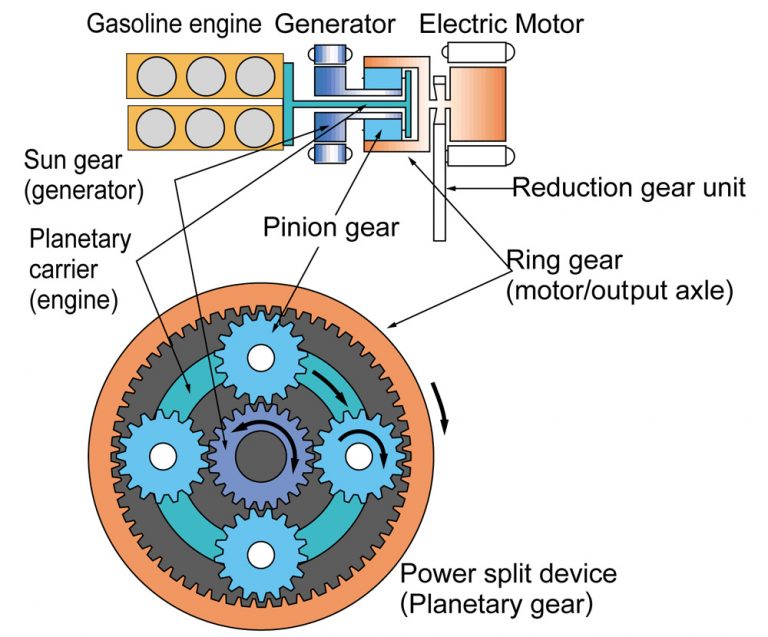 Gasoline engine
Generator
Electric Motor

Sun gear
(generator)

Reduction gear unit

Pinion gear

Planetary
carrier
(engine)

Ring gear
(motor/output axle)

Power split device
(Planetary gear)