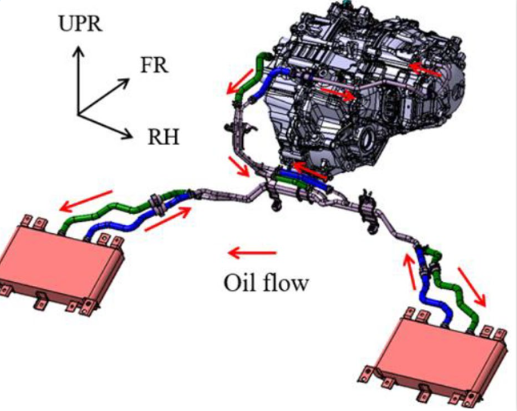 UPR
FR
RH
Oil flow