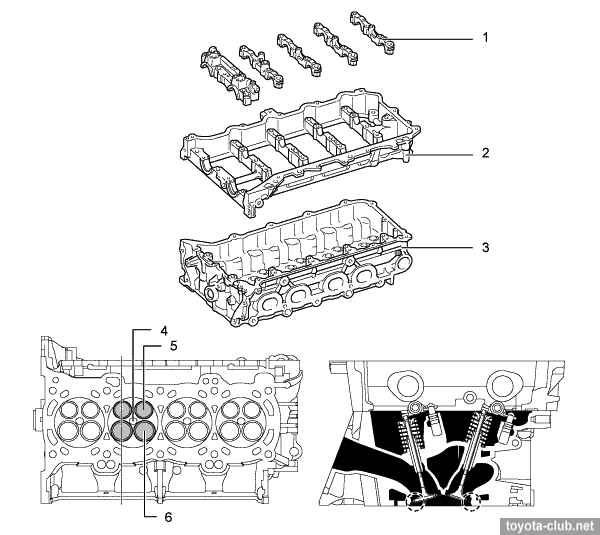 1
2
3
4
5
6
toyota-club.net